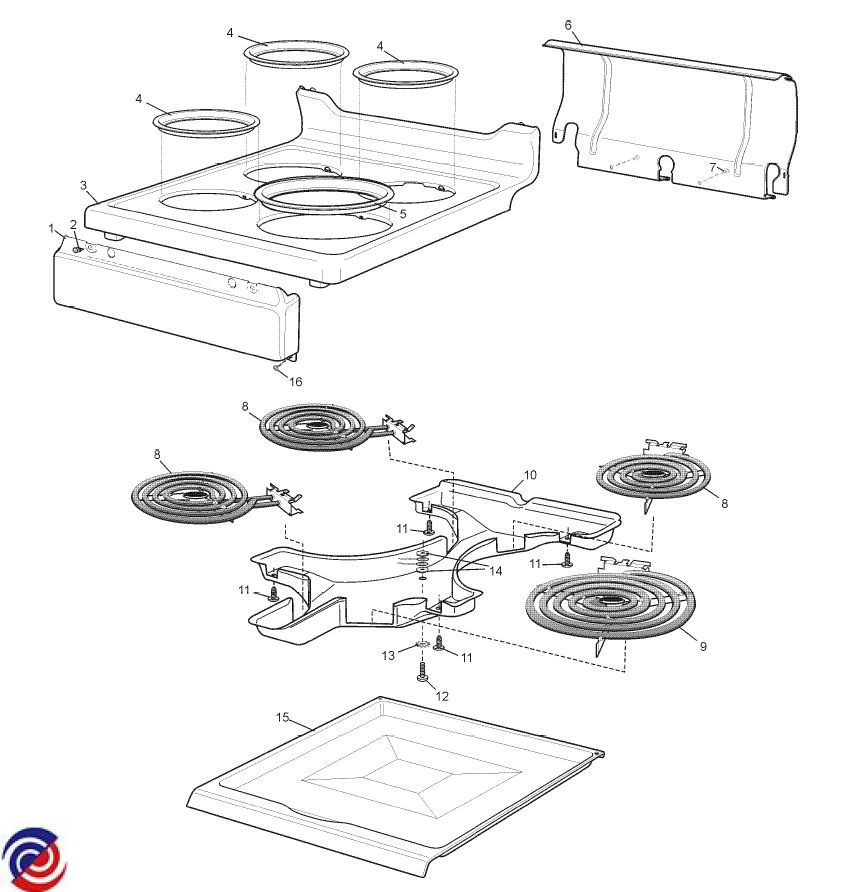 4
4
4
6
3
5
7
1
2
16
8
8
10
8
11
11
14
11
9
13
11
12
15